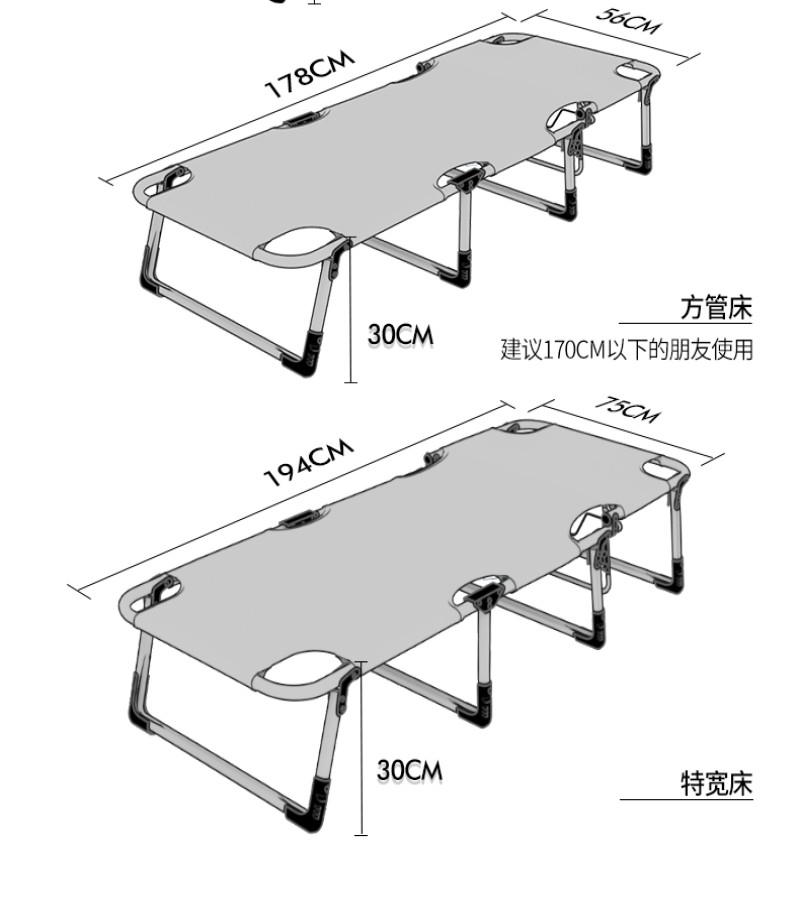 178CM

56CM

30CM

方管床

建议170CM以下的朋友使用

194CM

75CM

30CM

特宽床